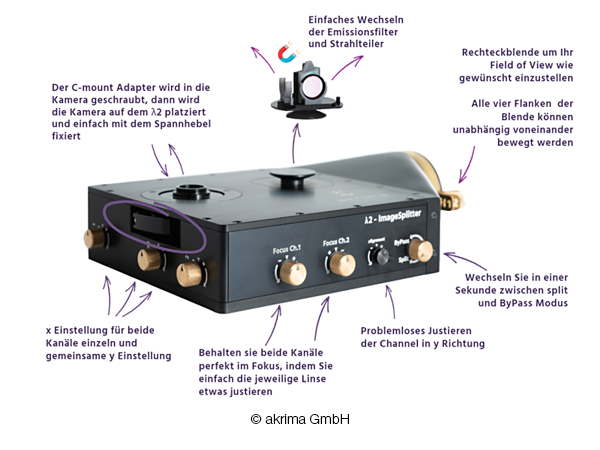 Einfaches Wechseln der Emissionsfilter und Strahlteiler

Rechteckblende um Ihr Field of View wie gewünscht einzustellen

Alle vier Flanken der Blende können unabhängig voneinander bewegt werden

Der C-mount Adapter wird in die Kamera geschraubt, dann wird die Kamera auf dem λ2 platziert und einfach mit dem Spannhebel fixiert

λ2 - ImageSplitter

Focus Ch.1

Focus Ch.2

alignment

ByPass

Split

Wechseln Sie in einer Sekunde zwischen split und ByPass Modus

x Einstellung für beide Kanäle einzeln und gemeinsame y Einstellung

Behalten sie beide Kanäle perfekt im Fokus, indem Sie einfach die jeweilige Linse etwas justieren

Problemloses Justieren der Channel in y Richtung

© akrima GmbH