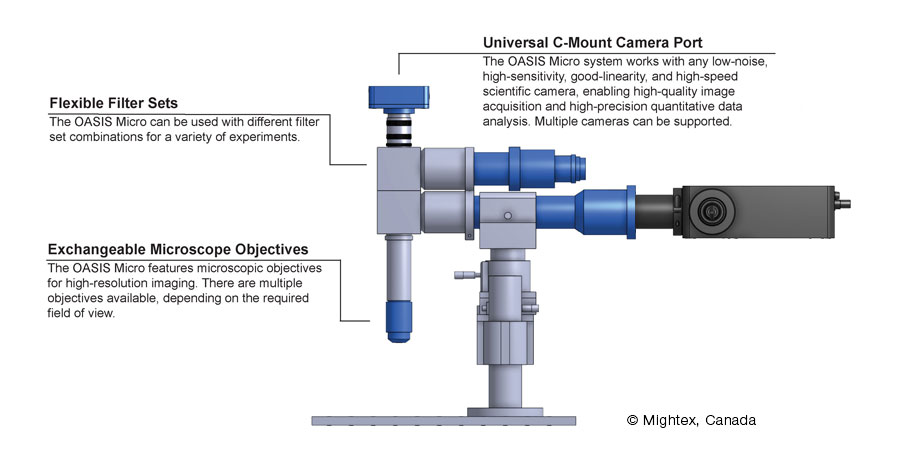 Universal C-Mount Camera Port
The OASIS Micro system works with any low-noise, high-sensitivity, good-linearity, and high-speed scientific camera, enabling high-quality image acquisition and high-precision quantitative data analysis. Multiple cameras can be supported.

Flexible Filter Sets
The OASIS Micro can be used with different filter set combinations for a variety of experiments.

Exchangeable Microscope Objectives
The OASIS Micro features microscopic objectives for high-resolution imaging. There are multiple objectives available, depending on the required field of view.

© Mightex, Canada